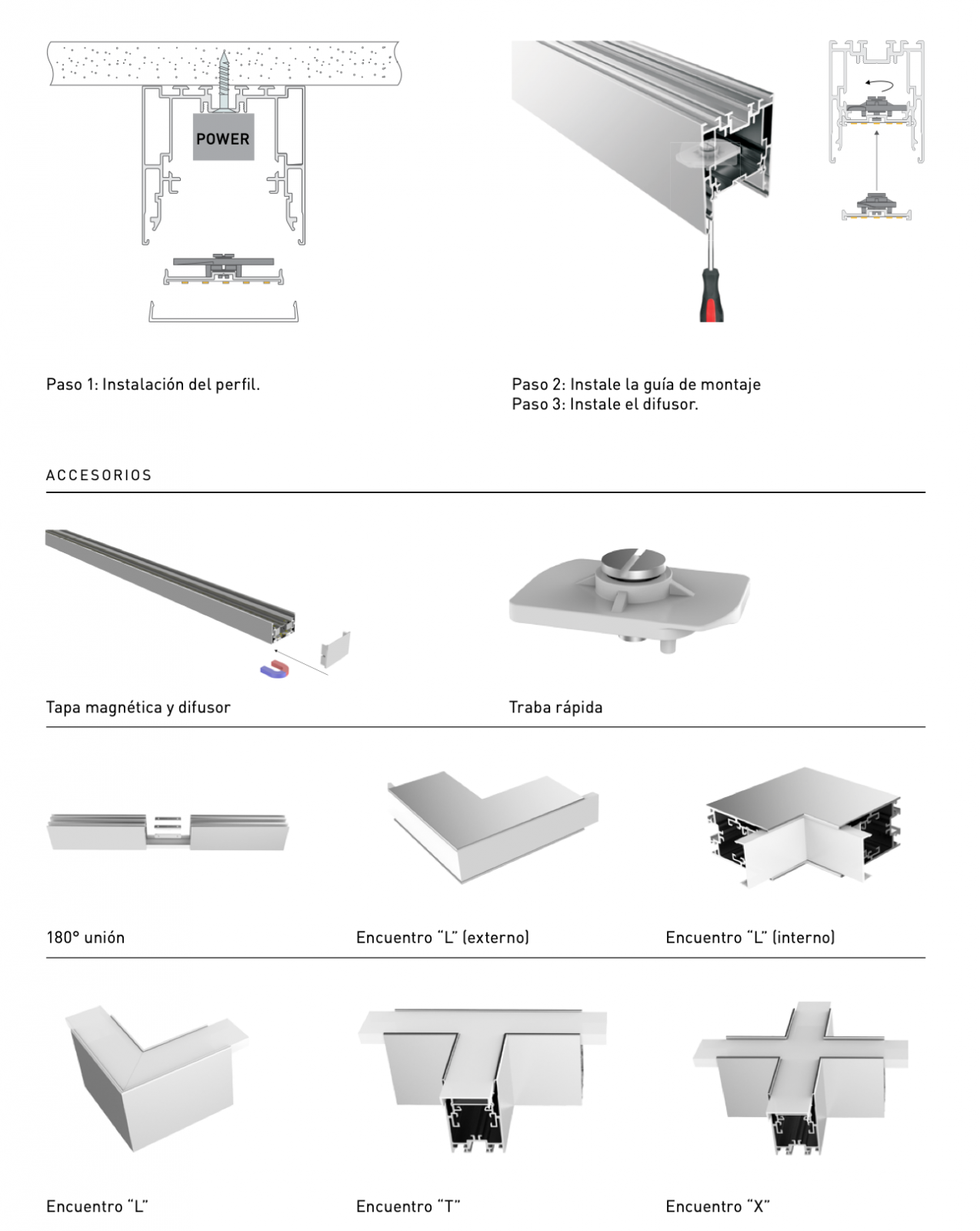 POWER

Paso 1: Instalación del perfil.

Paso 2: Instale la guía de montaje
Paso 3: Instale el difusor.

ACCESORIOS

Tapa magnética y difusor

Traba rápida

180° unión

Encuentro "L" (externo)

Encuentro "L" (interno)

Encuentro "L"

Encuentro "T"

Encuentro "X"